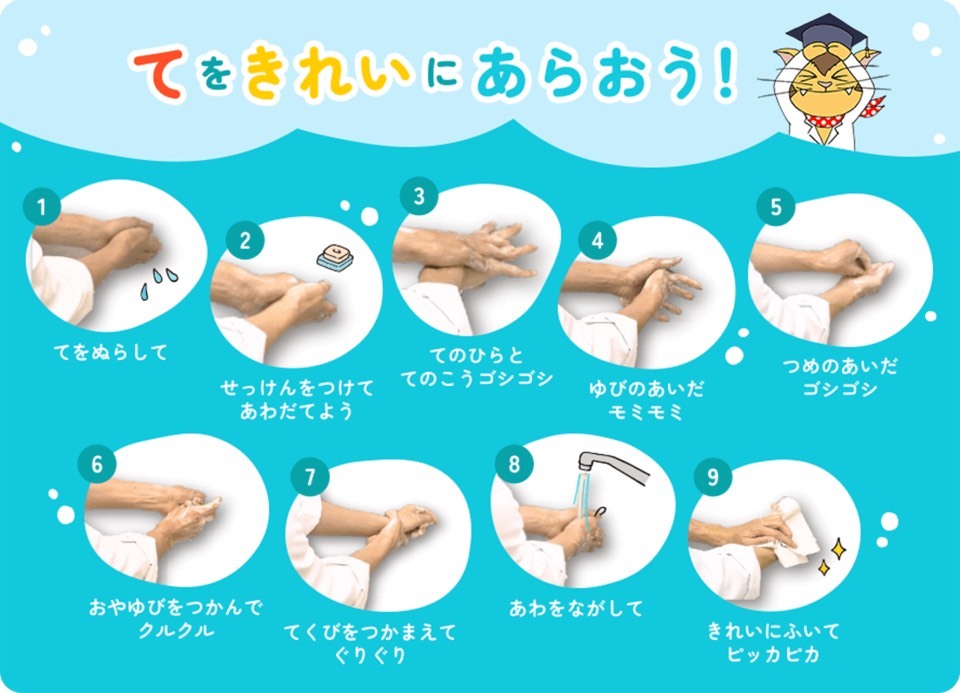 てをきれいにあらおう!

1
てをぬらして

2
せっけんをつけて あわだてよう

3
てのひらと てのこうゴシゴシ

4
ゆびのあいだ モミモミ

5
つめのあいだ ゴシゴシ

6
おやゆびをつかんで クルクル

7
てくびをつかまえて ぐりぐり

8
あわをながして

9
きれいにふいて ピッカピカ